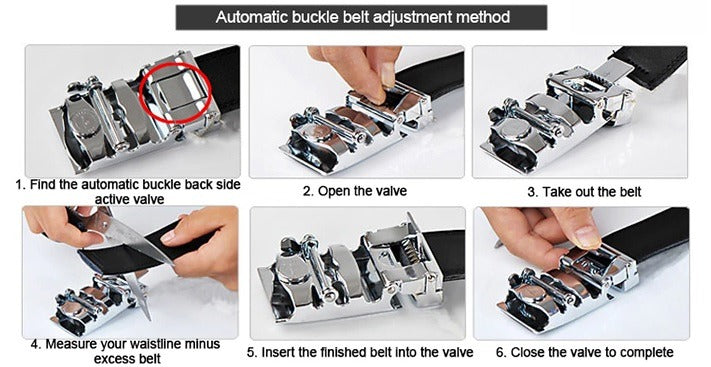 Automatic buckle belt adjustment method

1. Find the automatic buckle back side active valve

2. Open the valve

3. Take out the belt

4. Measure your waistline minus excess belt

5. Insert the finished belt into the valve

6. Close the valve to complete