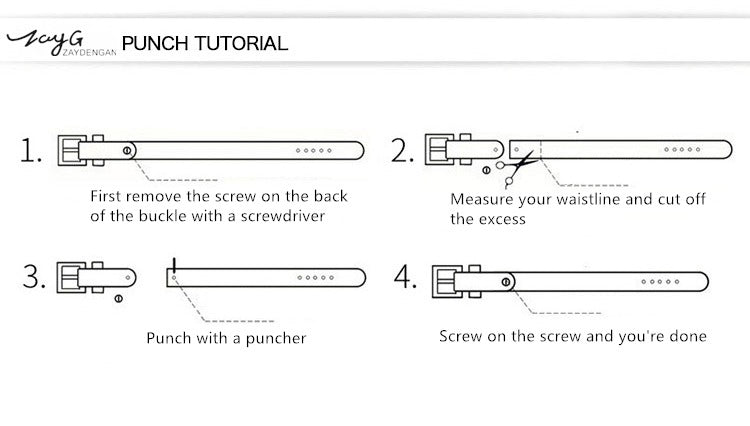 ZayG ZAYDENGAN PUNCH TUTORIAL

1.

First remove the screw on the back of the buckle with a screwdriver

2.

Measure your waistline and cut off the excess

3.

Punch with a puncher

4.

Screw on the screw and you're done