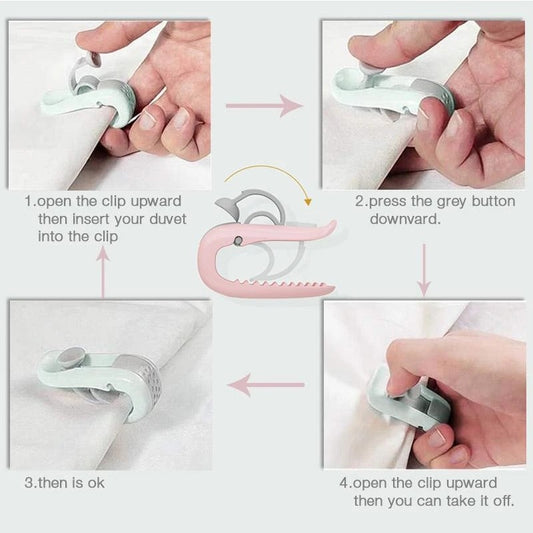 1.open the clip upward then insert your duvet into the clip

2.press the grey button downvard.

3.then is ok

4.open the clip upward then you can take it off.