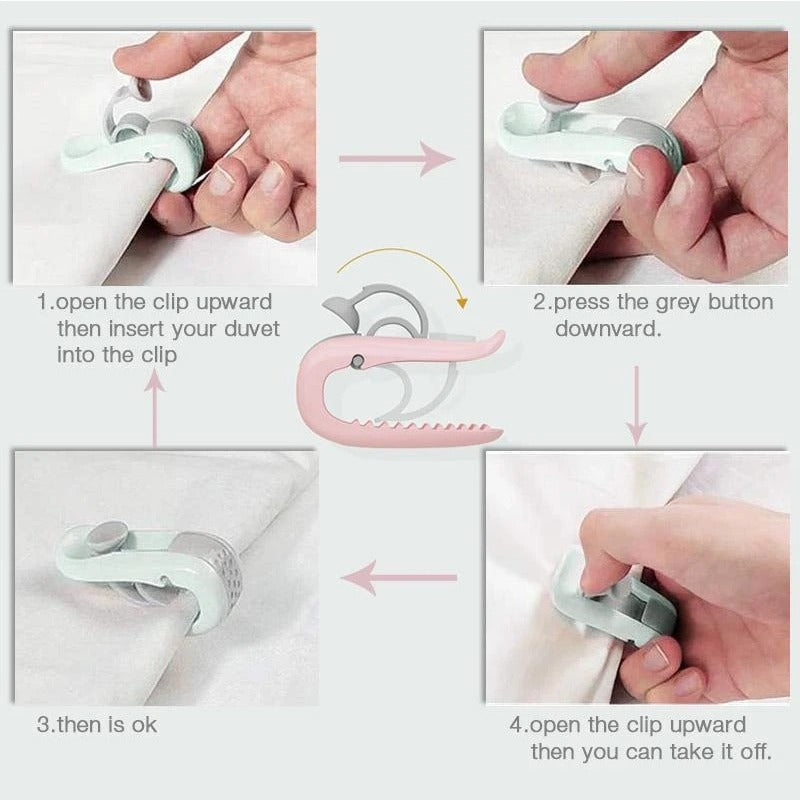 1.open the clip upward then insert your duvet into the clip

2.press the grey button downvard.

3.then is ok

4.open the clip upward then you can take it off.