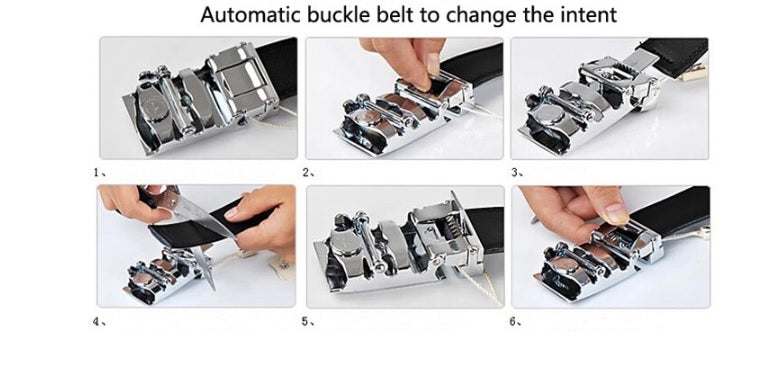 Automatic buckle belt to change the intent

1、

2、

3、

4、

5、

6、